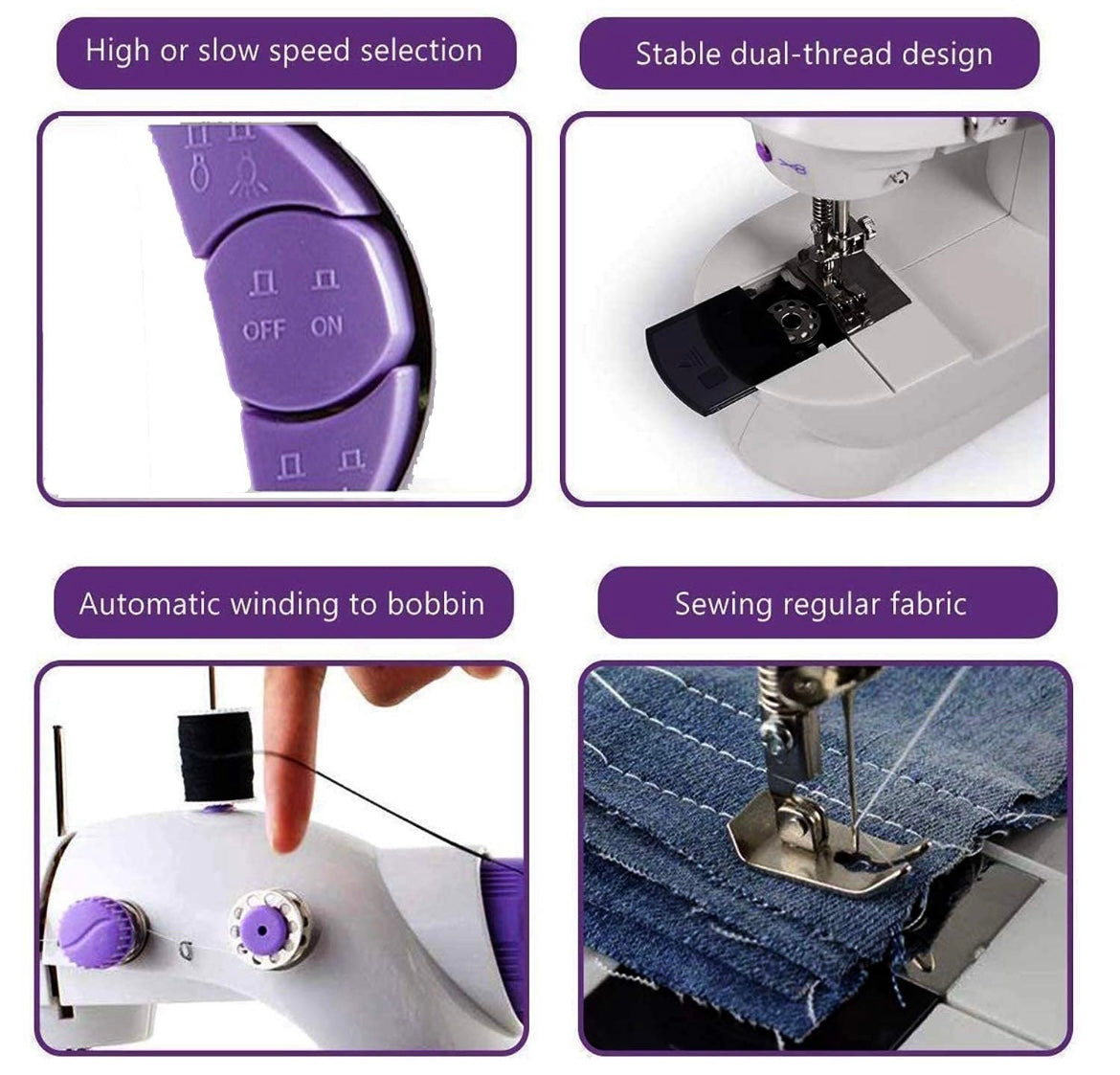 High or slow speed selection

OFF ON

Stable dual-thread design

Automatic winding to bobbin

Sewing regular fabric