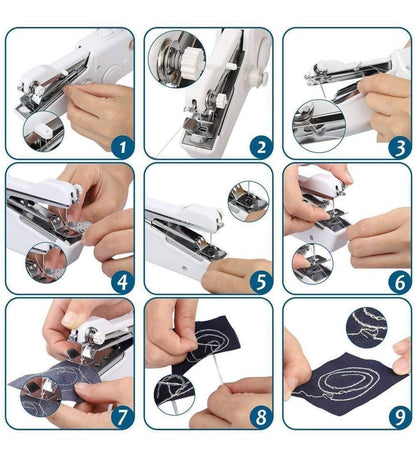 1
2
3
4
5
6
7
8
9