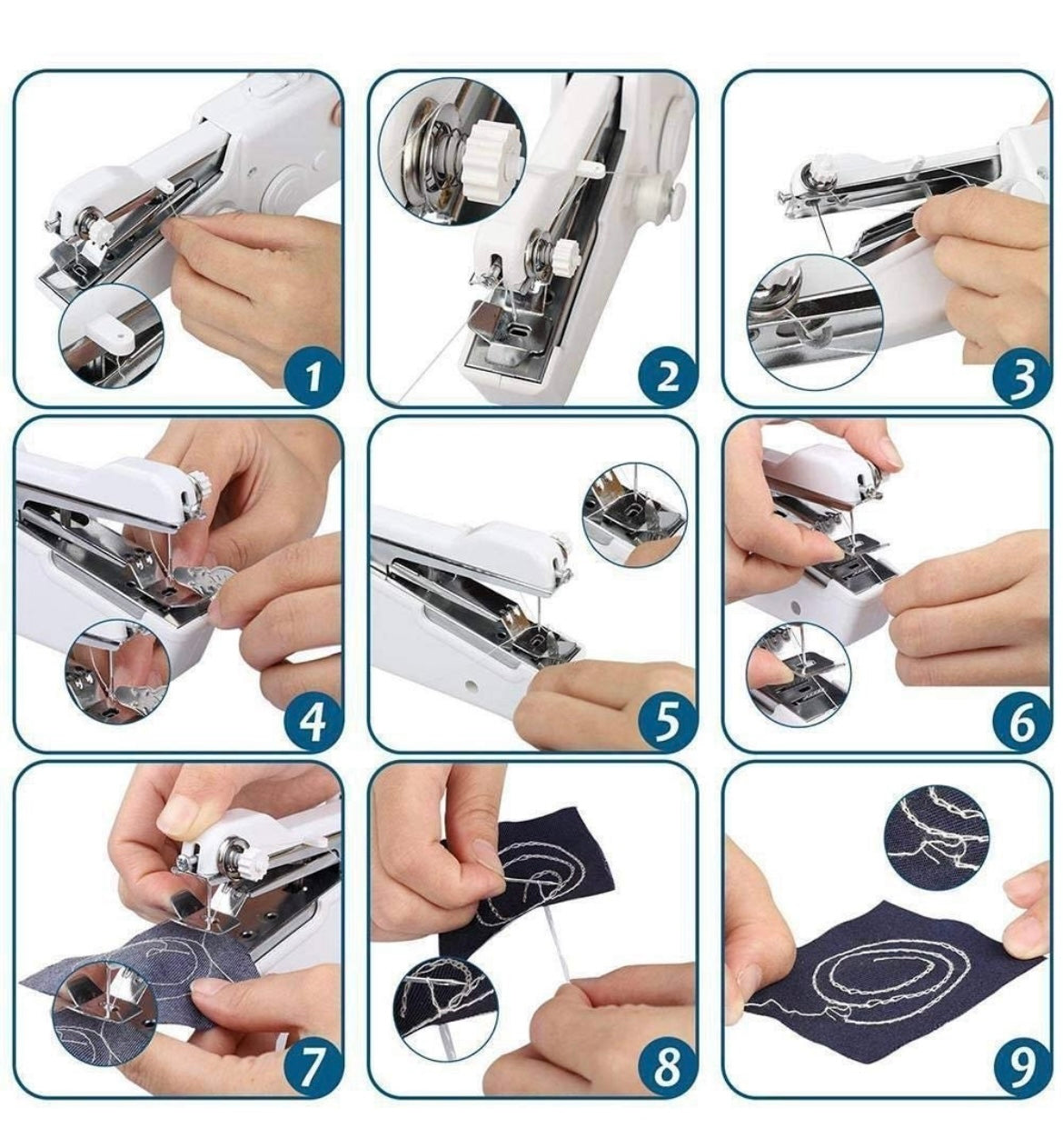 1

2

3

4

5

6

7

8

9