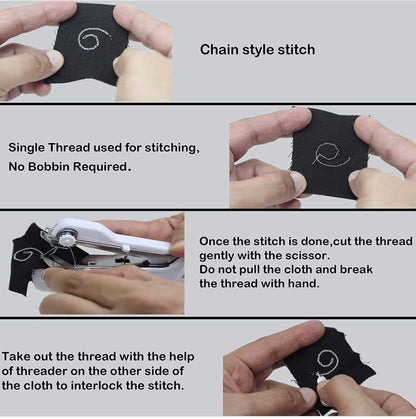 Chain style stitch

Single Thread used for stitching,
No Bobbin Required.

Once the stitch is done,cut the thread gently with the scissor.
Do not pull the cloth and break the thread with hand.

Take out the thread with the help of threader on the other side of the cloth to interlock the stitch.