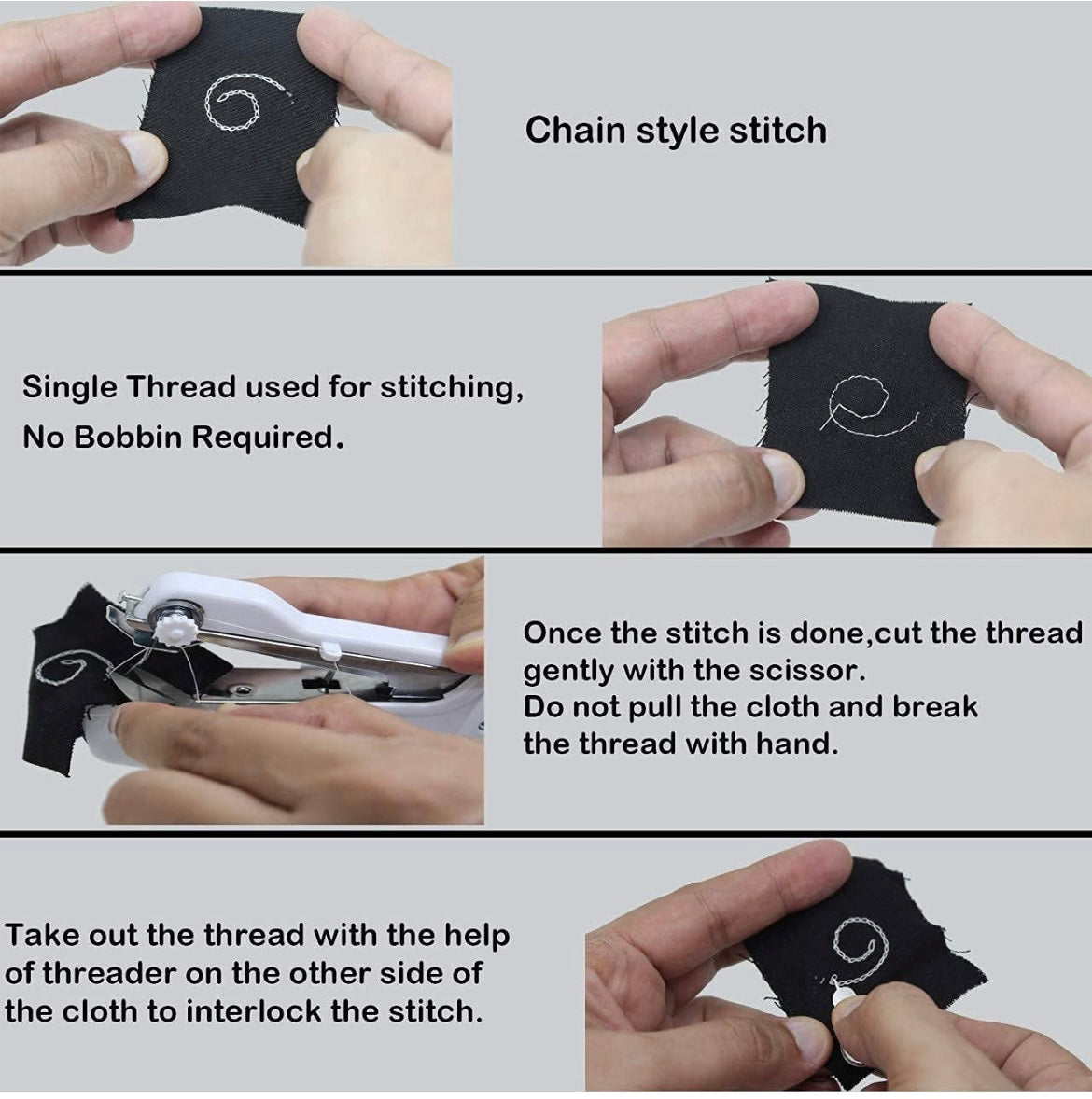 Chain style stitch

Single Thread used for stitching,
No Bobbin Required.

Once the stitch is done,cut the thread gently with the scissor.
Do not pull the cloth and break the thread with hand.

Take out the thread with the help of threader on the other side of the cloth to interlock the stitch.